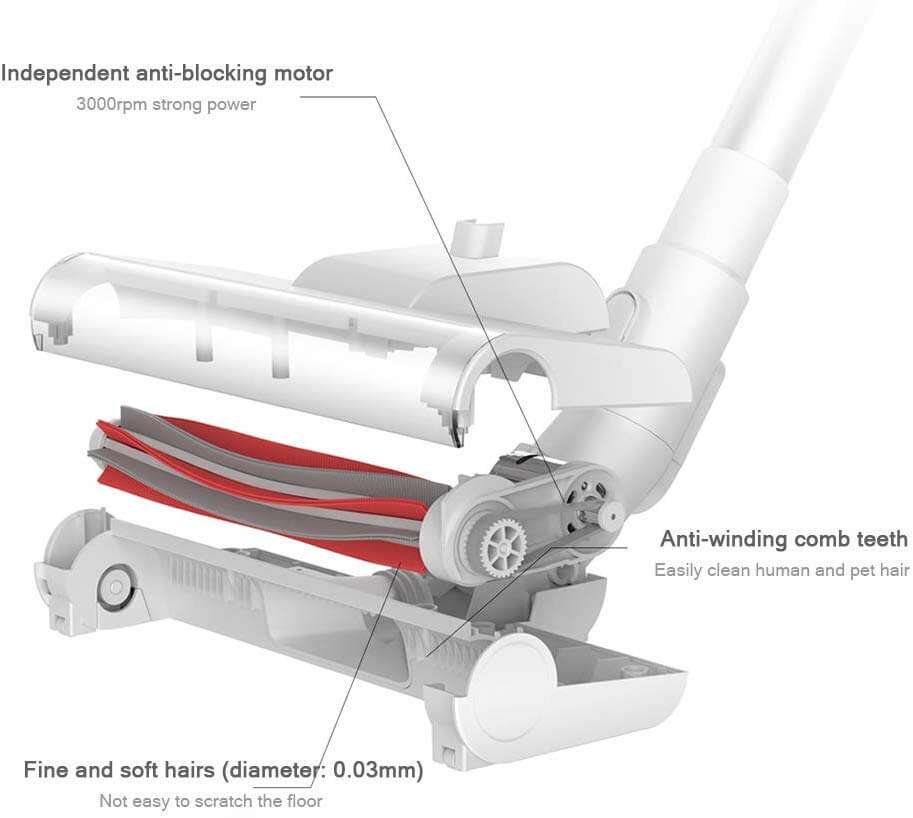 Independent anti-blocking motor
3000rpm strong power

Anti-winding comb teeth
Easily clean human and pet hair

Fine and soft hairs (diameter: 0.03mm)
Not easy to scratch the floor